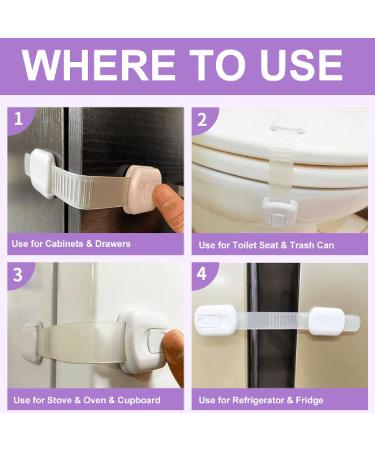 WHERE TO USE

1

Use for Cabinets & Drawers

2

Use for Toilet Seat & Trash Can

3

Use for Stove & Oven & Cupboard

4

Use for Refrigerator & Fridge