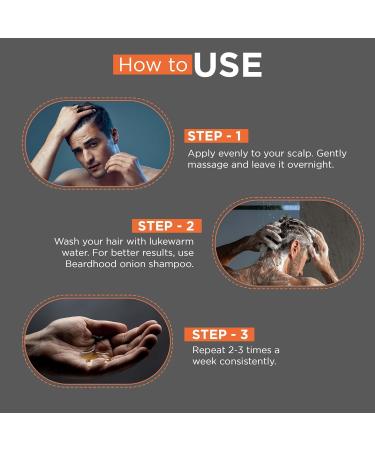 How to USE

STEP - 1
Apply evenly to your scalp. Gently massage and leave it overnight.

STEP - 2
Wash your hair with lukewarm water. For better results, use Beardhood onion shampoo.

STEP - 3
Repeat 2-3 times a week consistently.