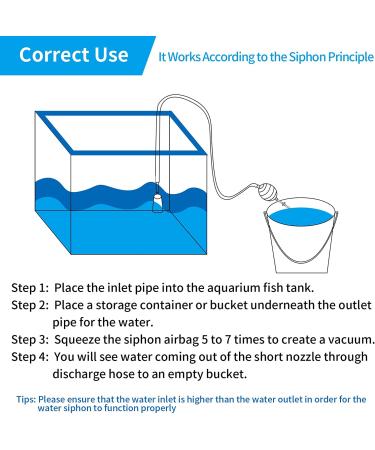 Correct Use

It Works According to the Siphon Principle

Step 1: Place the inlet pipe into the aquarium fish tank.
Step 2: Place a storage container or bucket underneath the outlet pipe for the water.
Step 3: Squeeze the siphon airbag 5 to 7 times to create a vacuum.
Step 4: You will see water coming out of the short nozzle through discharge hose to an empty bucket.

Tips: Please ensure that the water inlet is higher than the water outlet in order for the water siphon to function properly