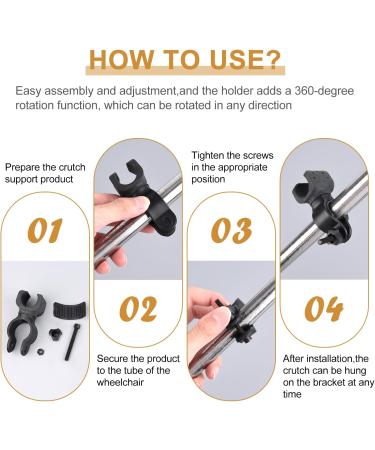 HOW TO USE?

Easy assembly and adjustment,and the holder adds a 360-degree rotation function, which can be rotated in any direction

Prepare the crutch support product

01

02

Secure the product to the tube of the wheelchair

Tighten the screws in the appropriate position

03

04

After installation,the crutch can be hung on the bracket at any time