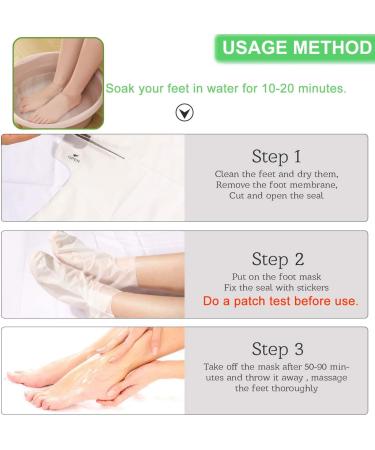 USAGE METHOD

Soak your feet in water for 10-20 minutes.

Step 1

Clean the feet and dry them, Remove the foot membrane, Cut and open the seal

Step 2

Put on the foot mask Fix the seal with stickers

Do a patch test before use.

Step 3

Take off the mask after 50-90 minutes and throw it away , massage the feet thoroughly