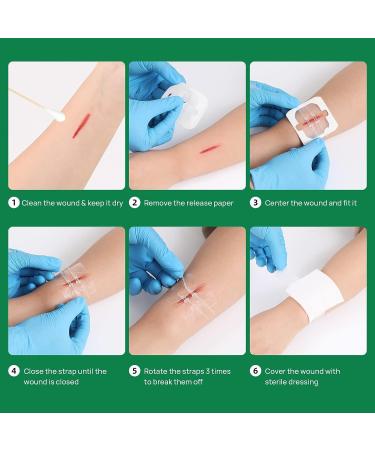 1 Clean the wound & keep it dry

2 Remove the release paper

3 Center the wound and fit it

4 Close the strap until the wound is closed

5 Rotate the straps 3 times to break them off

6 Cover the wound with sterile dressing