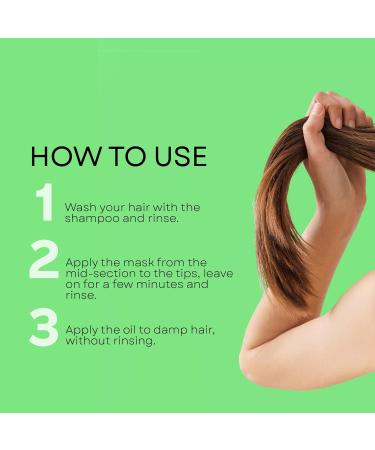 HOW TO USE

1 Wash your hair with the shampoo and rinse.

2 Apply the mask from the mid-section to the tips, leave on for a few minutes and rinse.

3 Apply the oil to damp hair, without rinsing.