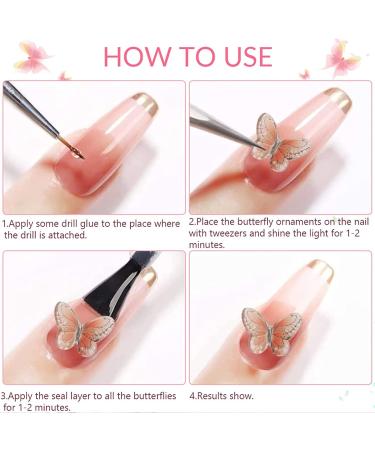 HOW TO USE

1.Apply some drill glue to the place where the drill is attached.

2.Place the butterfly ornaments on the nail with tweezers and shine the light for 1-2 minutes.

3.Apply the seal layer to all the butterflies for 1-2 minutes.

4.Results show.