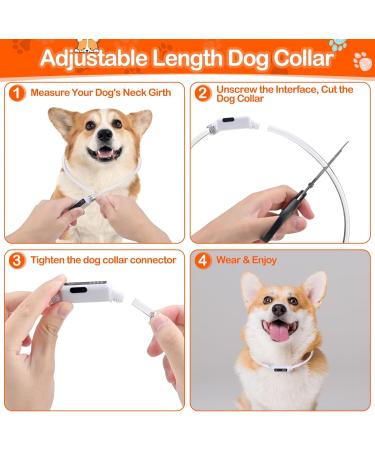 Adjustable Length Dog Collar

1 Measure Your Dog's Neck Girth

2 Unscrew the Interface, Cut the Dog Collar

3 Tighten the dog collar connector

4 Wear & Enjoy