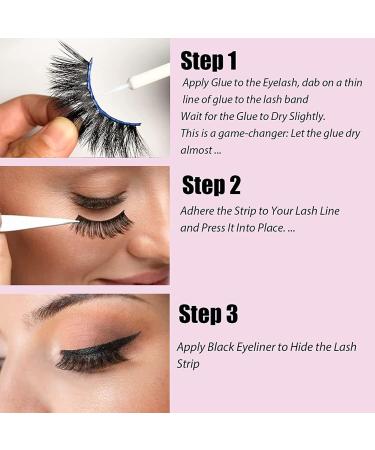 Step 1

Apply Glue to the Eyelash, dab on a thin line of glue to the lash band
Wait for the Glue to Dry Slightly.
This is a game-changer: Let the glue dry almost ...

Step 2

Adhere the Strip to Your Lash Line and Press It Into Place. ...

Step 3

Apply Black Eyeliner to Hide the Lash Strip