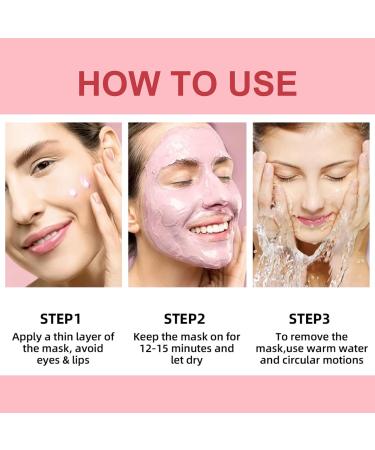 HOW TO USE

STEP1
Apply a thin layer of the mask, avoid eyes & lips

STEP2
Keep the mask on for 12-15 minutes and let dry

STEP3
To remove the mask,use warm water and circular motions