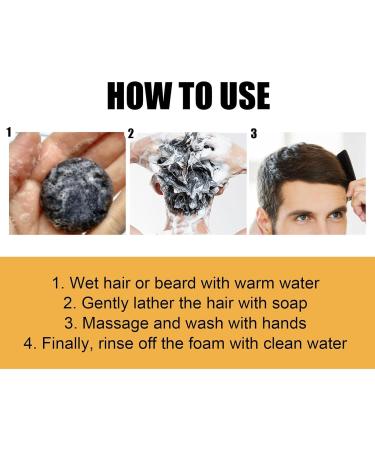 HOW TO USE

1

2

3

1. Wet hair or beard with warm water
2. Gently lather the hair with soap
3. Massage and wash with hands
4. Finally, rinse off the foam with clean water