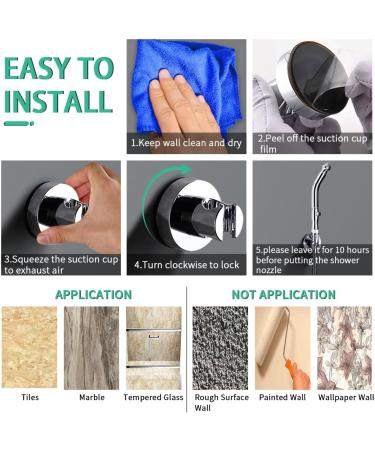 EASY TO INSTALL

1.Keep wall clean and dry

2.Peel off the suction cup film

3.Squeeze the suction cup to exhaust air

4.Turn clockwise to lock

5.please leave it for 10 hours before putting the shower nozzle

APPLICATION

Tiles

Marble

Tempered Glass

NOT APPLICATION

Rough Surface Wall

Painted Wall

Wallpaper Wall