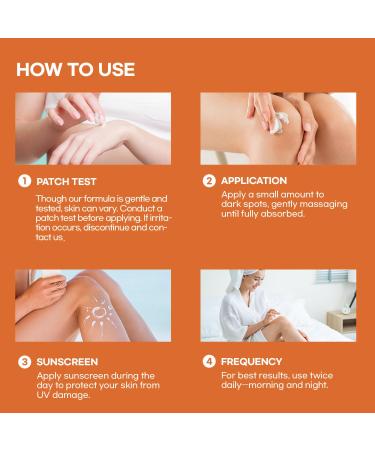 HOW TO USE

1 PATCH TEST

Though our formula is gentle and tested, skin can vary. Conduct a patch test before applying. If irritation occurs, discontinue and contact us.

2 APPLICATION

Apply a small amount to dark spots, gently massaging until fully absorbed.

3 SUNSCREEN

Apply sunscreen during the day to protect your skin from UV damage.

4 FREQUENCY

For best results, use twice daily—morning and night.