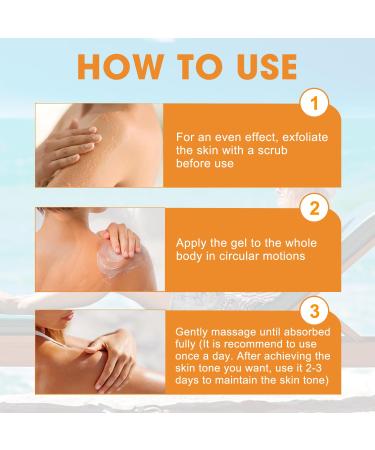 HOW TO USE

1

For an even effect, exfoliate the skin with a scrub before use

2

Apply the gel to the whole body in circular motions

3

Gently massage until absorbed fully (It is recommend to use once a day. After achieving the skin tone you want, use it 2-3 days to maintain the skin tone)