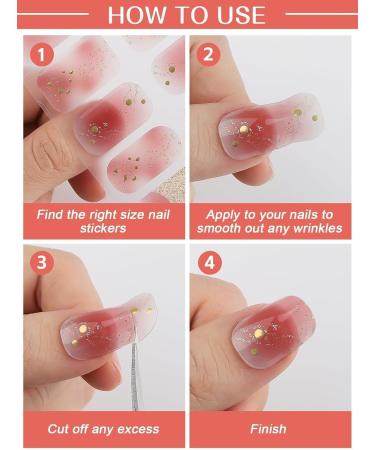 HOW TO USE

1

Find the right size nail stickers

2

Apply to your nails to smooth out any wrinkles

3

Cut off any excess

4

Finish