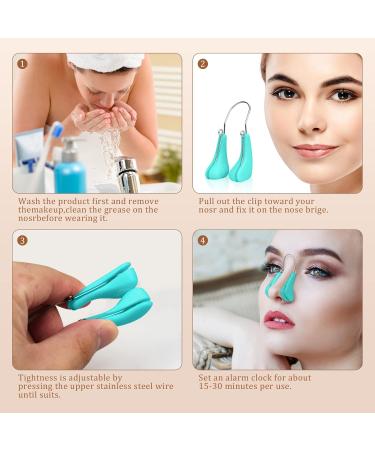 1

Wash the product first and remove themakeup,clean the grease on the nosrbefore wearing it.

2

Pull out the clip toward your nosr and fix it on the nose brige.

3

Tightness is adjustable by pressing the upper stainless steel wire until suits.

4

Set an alarm clock for about 15-30 minutes per use.