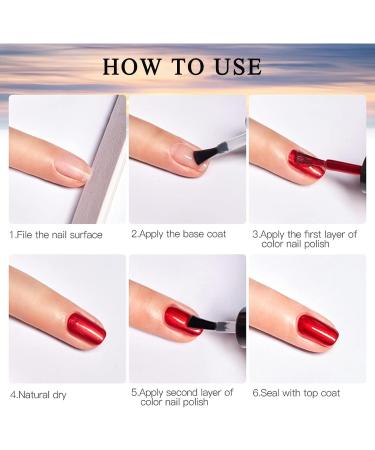 HOW TO USE

1.File the nail surface

2.Apply the base coat

3.Apply the first layer of color nail polish

4.Natural dry

5.Apply second layer of color nail polish

6.Seal with top coat