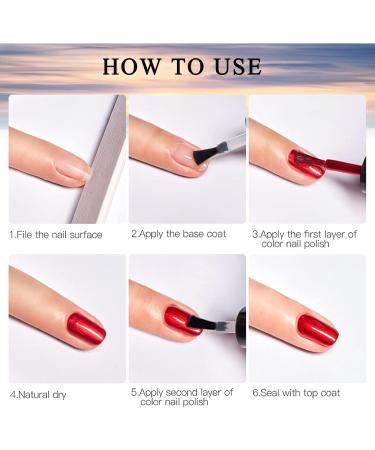 HOW TO USE

1.File the nail surface

2.Apply the base coat

3.Apply the first layer of color nail polish

4.Natural dry

5.Apply second layer of color nail polish

6.Seal with top coat