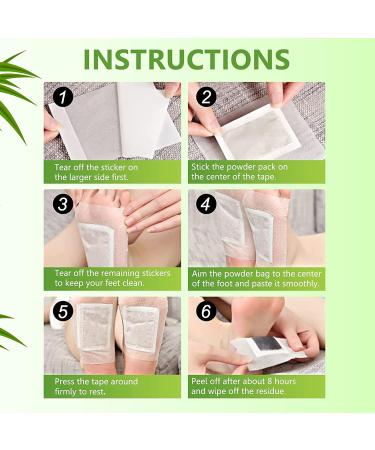 INSTRUCTIONS

1

Tear off the sticker on the larger side first.

2

Stick the powder pack on the center of the tape.

3

Tear off the remaining stickers to keep your feet clean.

4

Aim the powder bag to the center of the foot and paste it smoothly.

5

Press the tape around firmly to rest.

6

Peel off after about 8 hours and wipe off the residue.