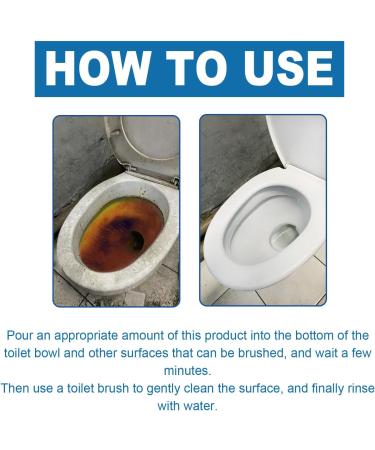 HOW TO USE

Pour an appropriate amount of this product into the bottom of the toilet bowl and other surfaces that can be brushed, and wait a few minutes.
Then use a toilet brush to gently clean the surface, and finally rinse with water.