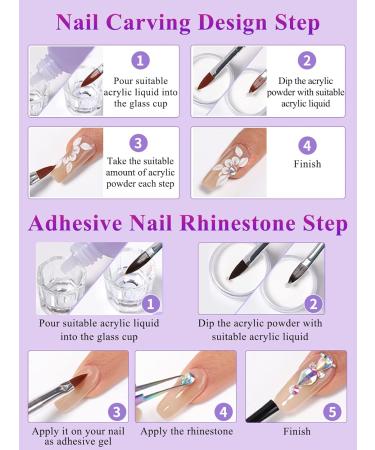 Nail Carving Design Step

1
Pour suitable acrylic liquid into the glass cup

2
Dip the acrylic powder with suitable acrylic liquid

3
Take the suitable amount of acrylic powder each step

4
Finish

Adhesive Nail Rhinestone Step

1
Pour suitable acrylic liquid into the glass cup

2
Dip the acrylic powder with suitable acrylic liquid

3
Apply it on your nail as adhesive gel

4
Apply the rhinestone

5
Finish