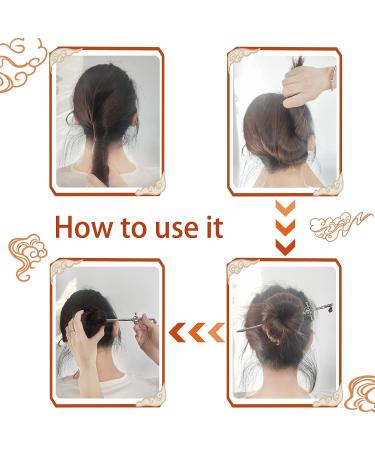 How to use it