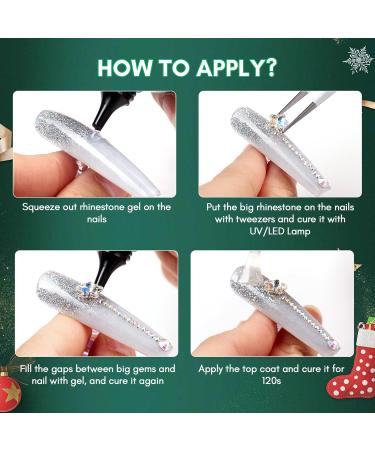 HOW TO APPLY?

Squeeze out rhinestone gel on the nails

Put the big rhinestone on the nails with tweezers and cure it with UV/LED Lamp

Fill the gaps between big gems and nail with gel, and cure it again

Apply the top coat and cure it for 120s