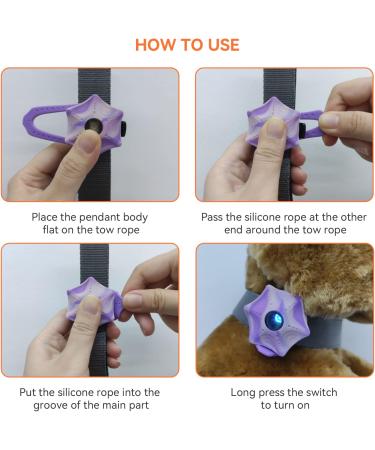 HOW TO USE

Place the pendant body flat on the tow rope

Pass the silicone rope at the other end around the tow rope

Put the silicone rope into the groove of the main part

Long press the switch to turn on