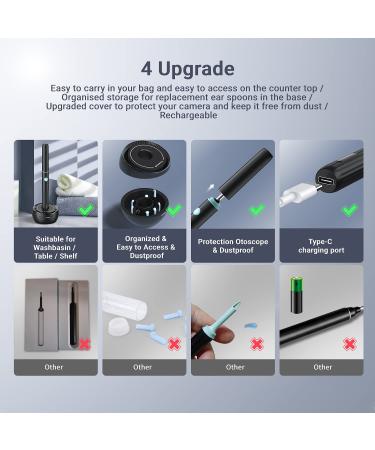 4 Upgrade

Easy to carry in your bag and easy to access on the counter top / Organised storage for replacement ear spoons in the base / Upgraded cover to protect your camera and keep it free from dust / Rechargeable

Suitable for Washbasin / Table / Shelf

Organized & Easy to Access & Dustproof

Protection Otoscope & Dustproof

Type-C charging port

Other

Other

Other

Other