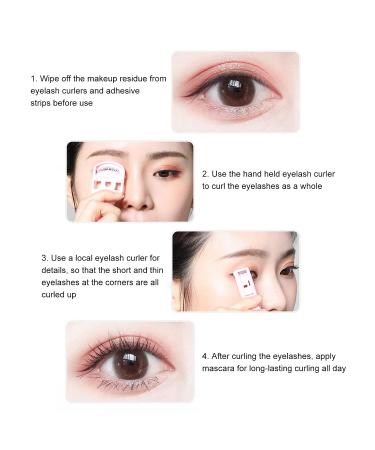 1. Wipe off the makeup residue from eyelash curlers and adhesive strips before use

2. Use the hand held eyelash curler to curl the eyelashes as a whole

3. Use a local eyelash curler for details, so that the short and thin eyelashes at the corners are all curled up

4. After curling the eyelashes, apply mascara for long-lasting curling all day