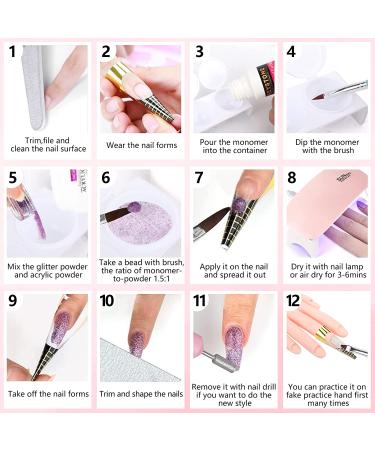 1
Trim,file and clean the nail surface

2
Wear the nail forms

3
Pour the monomer into the container

4
Dip the monomer with the brush

5
Mix the glitter powder and acrylic powder

6
Take a bead with brush, the ratio of monomer-to-powder 1.5:1

7
Apply it on the nail and spread it out

8
Dry it with nail lamp or air dry for 3-6mins

9
Take off the nail forms

10
Trim and shape the nails

11
Remove it with nail drill if you want to do the new style

12
You can practice it on fake practice hand first many times