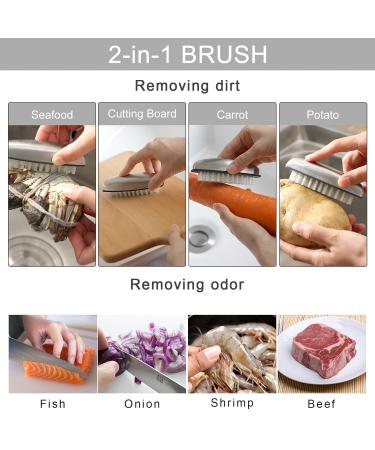 2-in-1 BRUSH

Removing dirt

Seafood

Cutting Board

Carrot

Potato

Removing odor

Fish

Onion

Shrimp

Beef