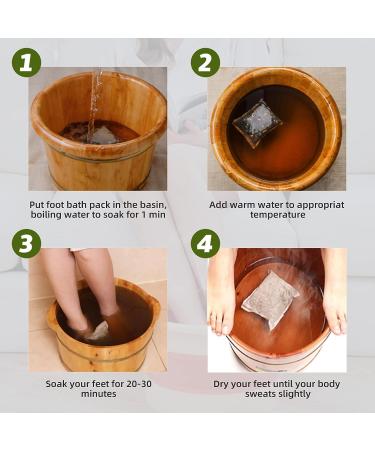 1

Put foot bath pack in the basin, boiling water to soak for 1 min

2

Add warm water to appropriat temperature

3

Soak your feet for 20-30 minutes

4

Dry your feet until your body sweats slightly