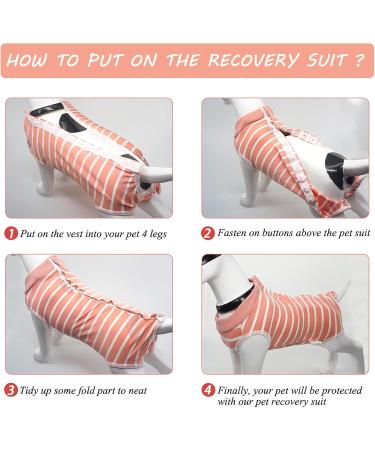 HOW TO PUT ON THE RECOVERY SUIT ?

1 Put on the vest into your pet 4 legs

2 Fasten on buttons above the pet suit

3 Tidy up some fold part to neat

4 Finally, your pet will be protected with our pet recovery suit