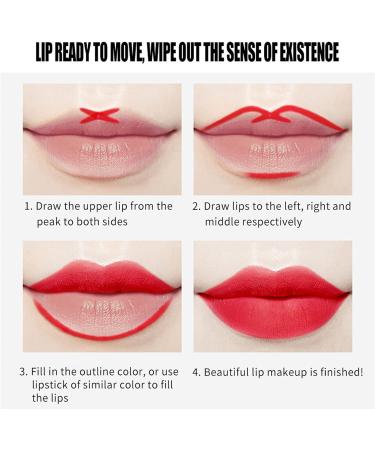 LIP READY TO MOVE, WIPE OUT THE SENSE OF EXISTENCE

1. Draw the upper lip from the peak to both sides

2. Draw lips to the left, right and middle respectively

3. Fill in the outline color, or use lipstick of similar color to fill the lips

4. Beautiful lip makeup is finished!