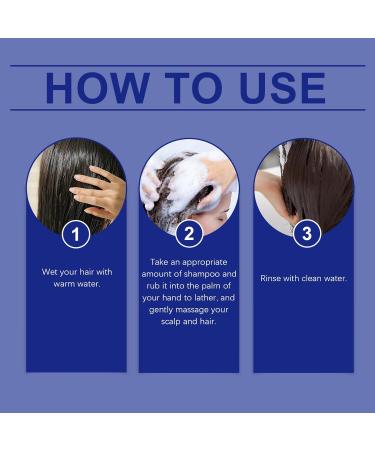 HOW TO USE

1

Wet your hair with warm water.

2

Take an appropriate amount of shampoo and rub it into the palm of your hand to lather, and gently massage your scalp and hair.

3

Rinse with clean water.