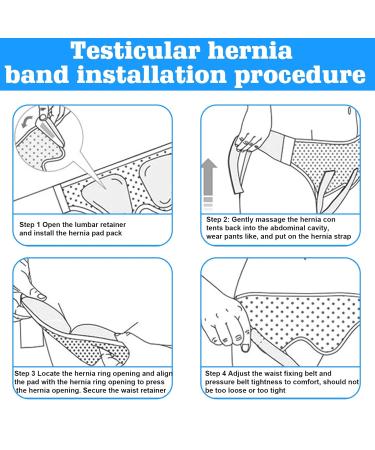 Testicular hernia band installation procedure

Step 1 Open the lumbar retainer and install the hernia pad pack

Step 2: Gently massage the hernia con tents back into the abdominal cavity, wear pants like, and put on the hernia strap

Step 3 Locate the hernia ring opening and align the pad with the hernia ring opening to press the hernia opening. Secure the waist retainer

Step 4 Adjust the waist fixing belt and pressure belt tightness to comfort, should not be too loose or too tight