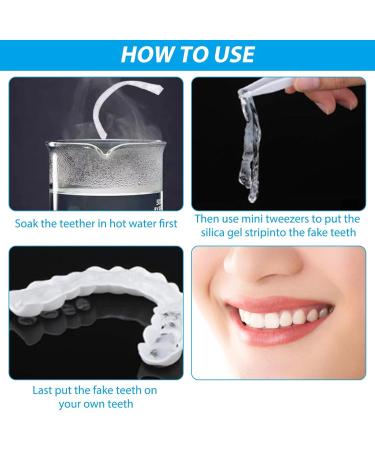 HOW TO USE

Soak the teether in hot water first

Then use mini tweezers to put the silica gel stripinto the fake teeth

Last put the fake teeth on your own teeth