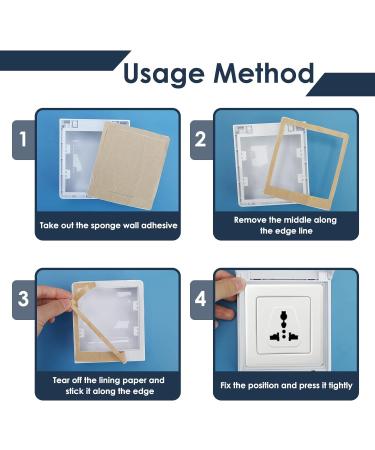 Usage Method

1

Take out the sponge wall adhesive

2

Remove the middle along the edge line

3

Tear off the lining paper and stick it along the edge

4

Fix the position and press it tightly