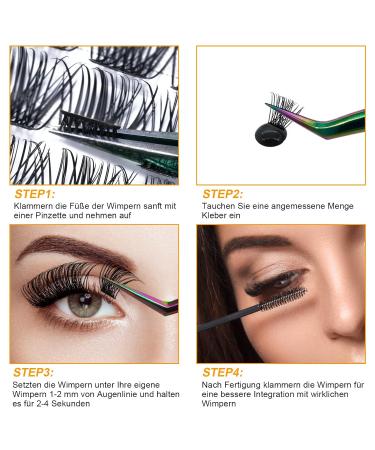 STEP1:
Klammern die Füße der Wimpern sanft mit einer Pinzette und nehmen auf

STEP2:
Tauchen Sie eine angemessene Menge Kleber ein

STEP3:
Setzten die Wimpern unter Ihre eigene Wimpern 1-2 mm von Augenlinie und halten es für 2-4 Sekunden

STEP4:
Nach Fertigung klammern die Wimpern für eine bessere Integration mit wirklichen Wimpern