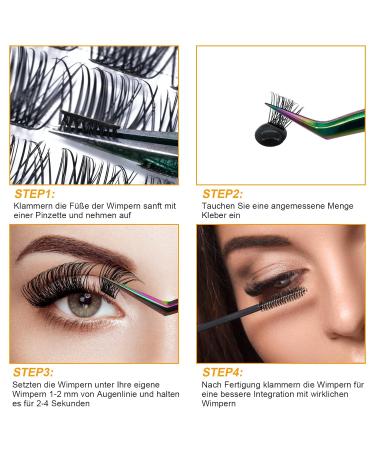 STEP1:
Klammern die Füße der Wimpern sanft mit einer Pinzette und nehmen auf

STEP2:
Tauchen Sie eine angemessene Menge Kleber ein

STEP3:
Setzten die Wimpern unter Ihre eigene Wimpern 1-2 mm von Augenlinie und halten es für 2-4 Sekunden

STEP4:
Nach Fertigung klammern die Wimpern für eine bessere Integration mit wirklichen Wimpern