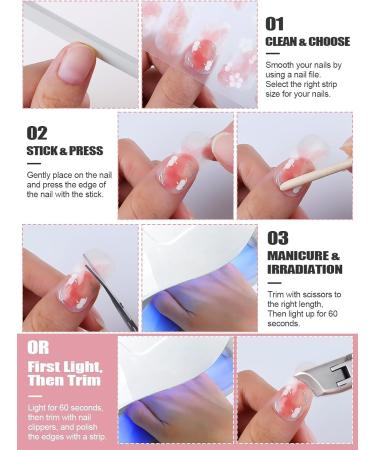 01
CLEAN & CHOOSE

Smooth your nails by using a nail file. Select the right strip size for your nails.

02
STICK & PRESS

Gently place on the nail and press the edge of the nail with the stick.

03
MANICURE & IRRADIATION

Trim with scissors to the right length, Then light up for 60 seconds.

OR
First Light, Then Trim

Light for 60 seconds, then trim with nail clippers, and polish the edges with a strip.