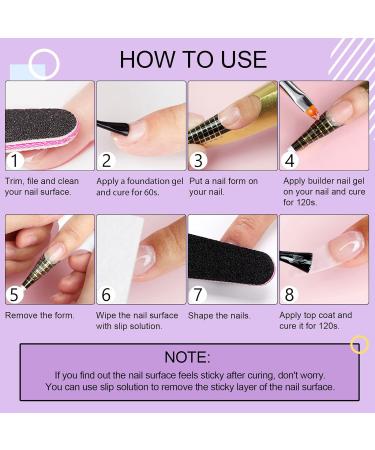 HOW TO USE

1
Trim, file and clean your nail surface.

2
Apply a foundation gel and cure for 60s.

3
Put a nail form on your nail.

4
Apply builder nail gel on your nail and cure for 120s.

5
Remove the form.

6
Wipe the nail surface with slip solution.

7
Shape the nails.

8
Apply top coat and cure it for 120s.

NOTE:
If you find out the nail surface feels sticky after curing, don't worry. You can use slip solution to remove the sticky layer of the nail surface.