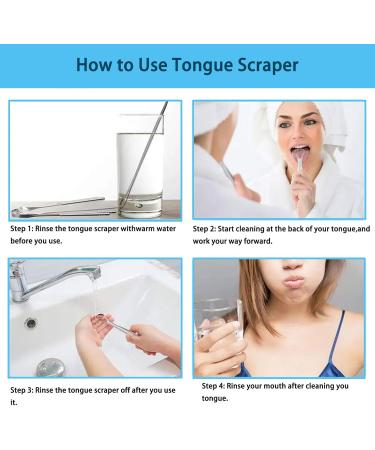 How to Use Tongue Scraper

Step 1: Rinse the tongue scraper withwarm water before you use.

Step 2: Start cleaning at the back of your tongue,and work your way forward.

Step 3: Rinse the tongue scraper off after you use it.

Step 4: Rinse your mouth after cleaning you tongue.