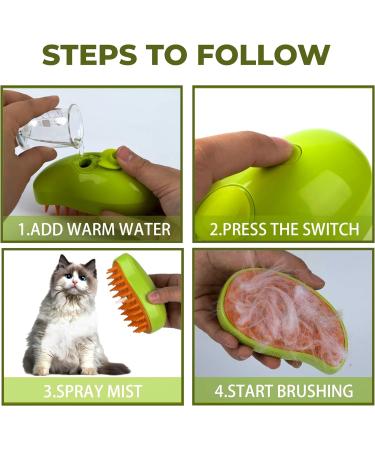 STEPS TO FOLLOW

1.ADD WARM WATER

2.PRESS THE SWITCH

3.SPRAY MIST

4.START BRUSHING