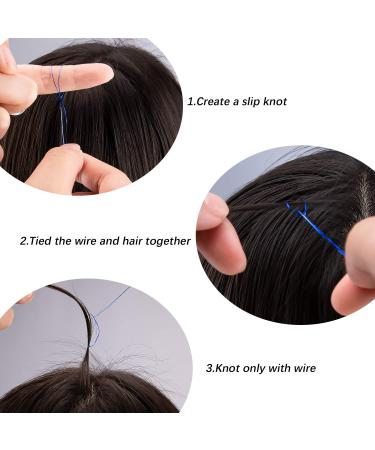 1.Create a slip knot

2.Tied the wire and hair together

3.Knot only with wire