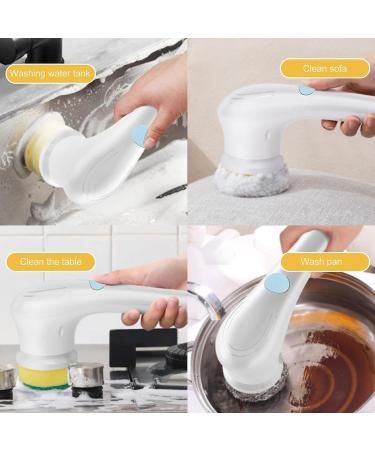 Washing water tank

Clean sofa

Clean the table

Wash pan