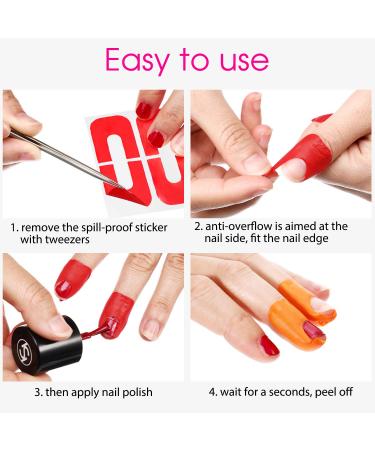 Easy to use

1. remove the spill-proof sticker with tweezers

2. anti-overflow is aimed at the nail side, fit the nail edge

3. then apply nail polish

4. wait for a seconds, peel off