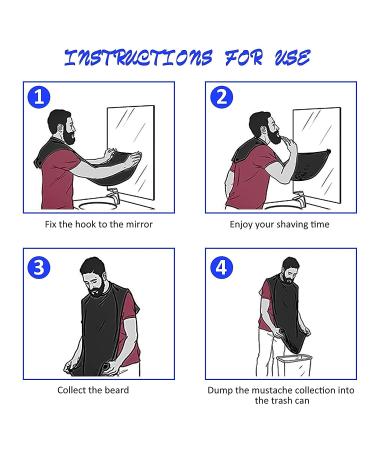 INSTRUCTIONS FOR USE

1

Fix the hook to the mirror

2

Enjoy your shaving time

3

Collect the beard

4

Dump the mustache collection into the trash can