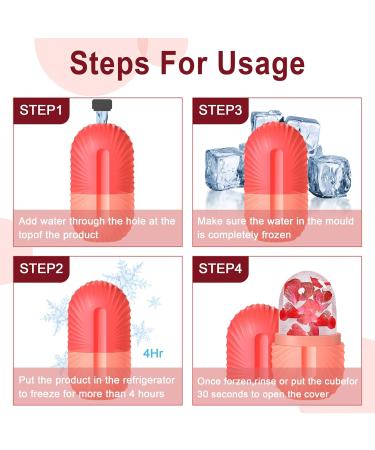 Steps For Usage

STEP1

Add water through the hole at the topof the product

STEP3

Make sure the water in the mould is completely frozen

STEP2

4Hr

Put the product in the refrigerator to freeze for more than 4 hours

STEP4

Once forzen,rinse or put the cubefor 30 seconds to open the cover