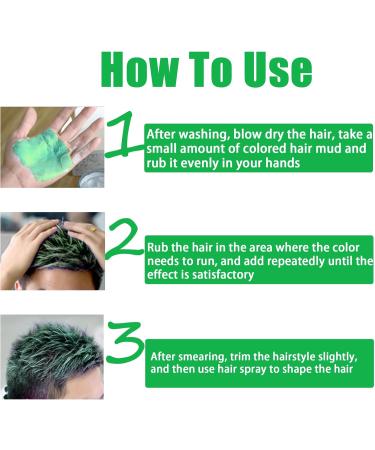 How To Use

1

After washing, blow dry the hair, take a small amount of colored hair mud and rub it evenly in your hands

2

Rub the hair in the area where the color needs to run, and add repeatedly until the effect is satisfactory

3

After smearing, trim the hairstyle slightly, and then use hair spray to shape the hair