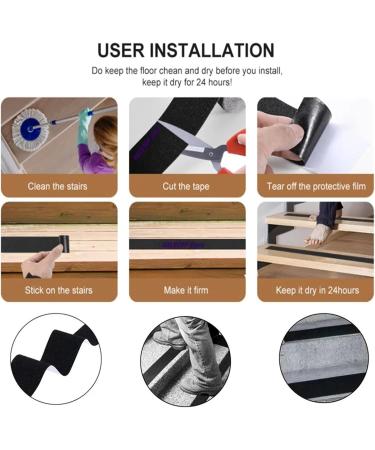 USER INSTALLATION

Do keep the floor chean and dry before you install, keep it dry for 24 hours!

Clean the stairs

Cut the tape

Tear off the protective film

Stick on the stairs

Make it firm

Keep it dry in 24hours