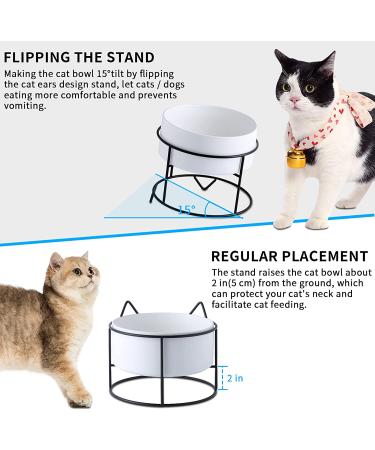 FLIPPING THE STAND

Making the cat bowl 15°tilt by flipping the cat ears design stand, let cats / dogs eating more comfortable and prevents vomiting.

15°

REGULAR PLACEMENT

The stand raises the cat bowl about 2 in(5 cm) from the ground, which can protect your cat's neck and facilitate cat feeding.

2 in